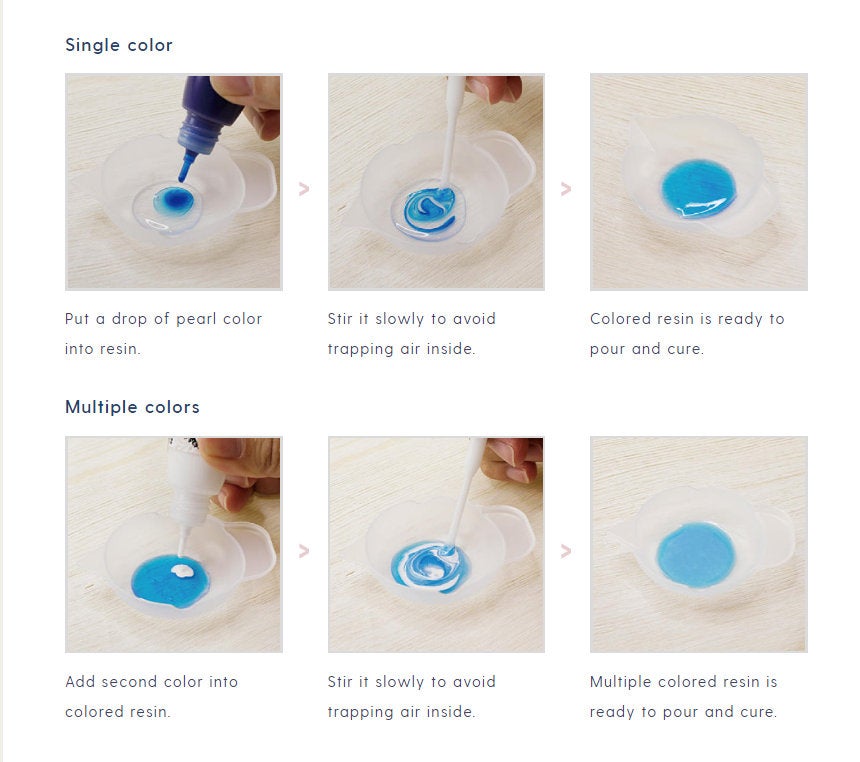 Single color

>

>

Put a drop of pearl color into resin.

Stir it slowly to avoid trapping air inside.

Colored resin is ready to pour and cure.

Multiple colors

>

>

Add second color into colored resin.

Stir it slowly to avoid trapping air inside.

Multiple colored resin is ready to pour and cure.