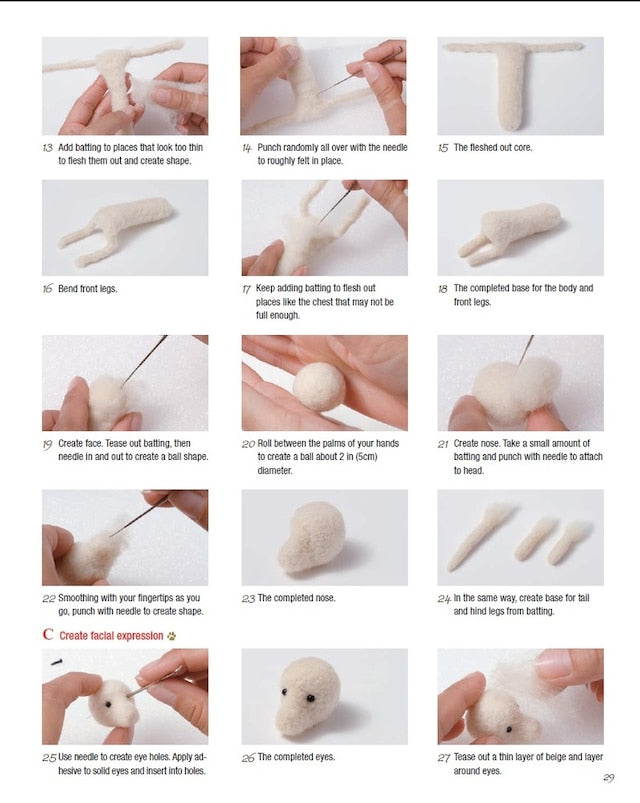 13 Add batting to places that look too thin to flesh them out and create shape.

14 Punch randomly all over with the needle to roughly felt in place.

15 The fleshed out core.

16 Bend front legs.

17 Keep adding batting to flesh out places like the chest that may not be full enough.

18 The completed base for the body and front legs.

19 Create face. Tease out batting, then needle in and out to create a ball shape.

20 Roll between the palms of your hands to create a ball about 2 in (5cm) diameter.

21 Create nose. Take a small amount of batting and punch with needle to attach to head.

22 Smoothing with your fingertips as you go, punch with needle to create shape.

23 The completed nose.

24 In the same way, create base for tail and hind legs from batting.

C Create facial expression

25 Use needle to create eye holes. Apply adhesive to solid eyes and insert into holes.

26 The completed eyes.

27 Tease out a thin layer of beige and layer around eyes.

29